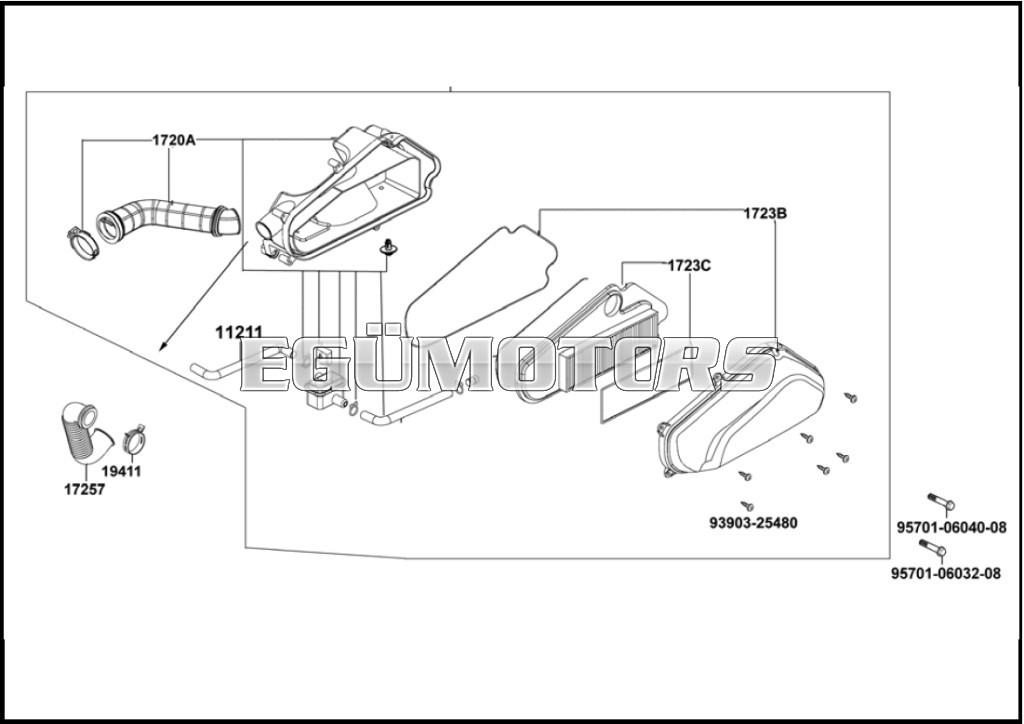 1720A

1723B

1723C

11211

EGÜMOTORS

19411

17257

93903-25480

95701-06040-08

95701-06032-08