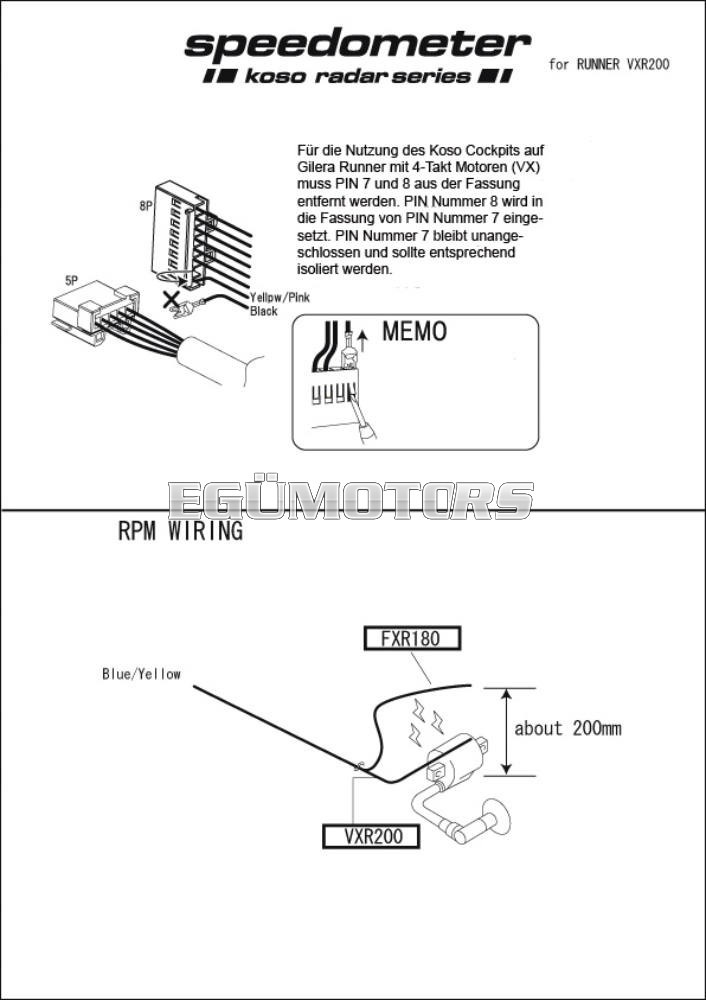 speedometer
koso radar series

for RUNNER VXR200

Für die Nutzung des Koso Cockpits auf Gilera Runner mit 4-Takt Motoren (VX) muss PIN 7 und 8 aus der Fassung entfernt werden. PIN Nummer 8 wird in die Fassung von PIN Nummer 7 eingesetzt. PIN Nummer 7 bleibt unangeschlossen und sollte entsprechend isoliert werden.

8P

5P

Yellpw/Pink
Black

MEMO

EGÜMOTORS

RPM WIRING

FXR180

Blue/Yellow

about 200mm

VXR200