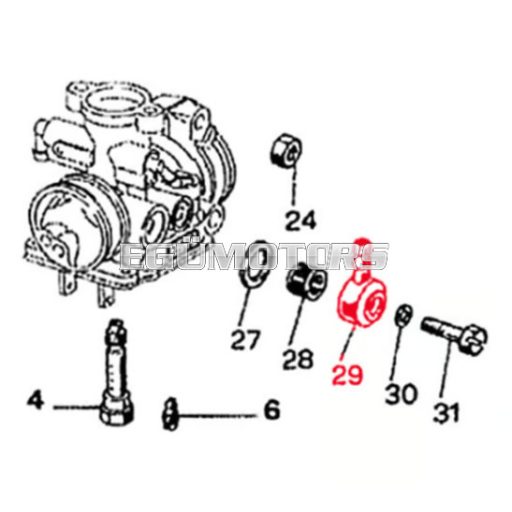 24

EGÜMOTORS

27

28

29

30

31

4

6