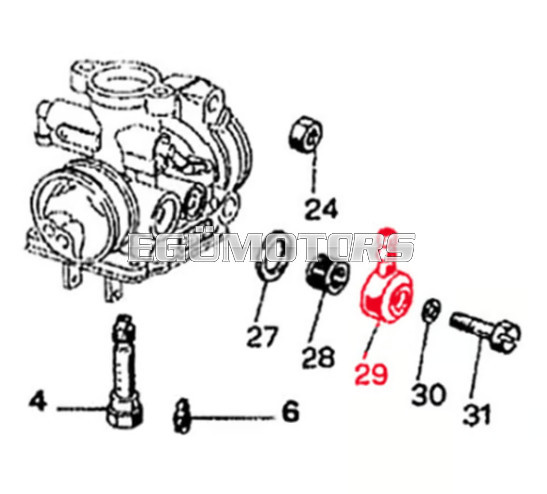 24

EGÜMOTORS

27

28

29

30

31

4

6